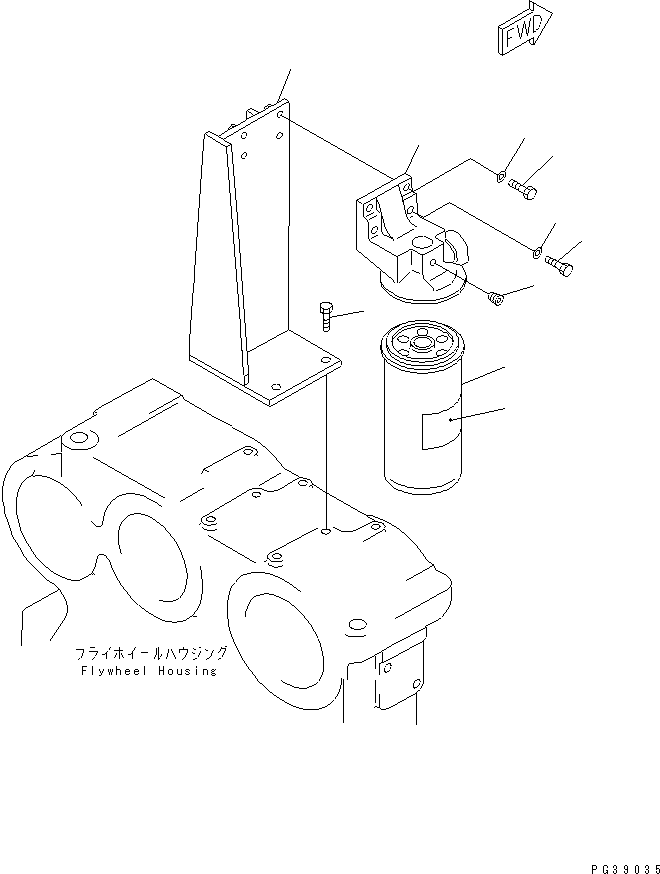 FWD

フライホイールハウジング
Flywheel Housing

PG39035