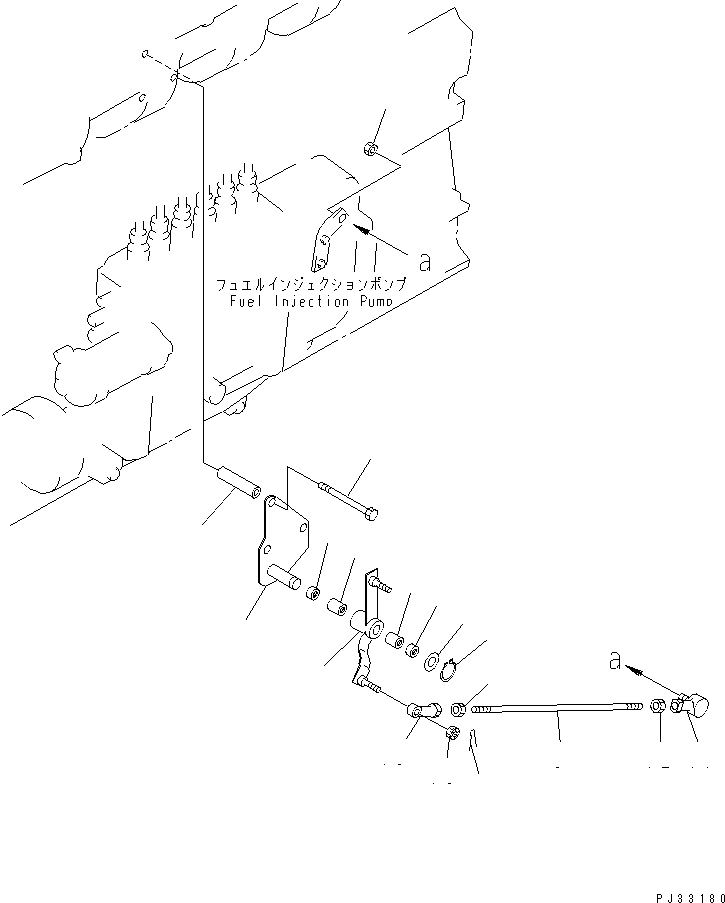 a

フュエルインジェクションポンプ
Fuel Injection Pump

a

PJ33180