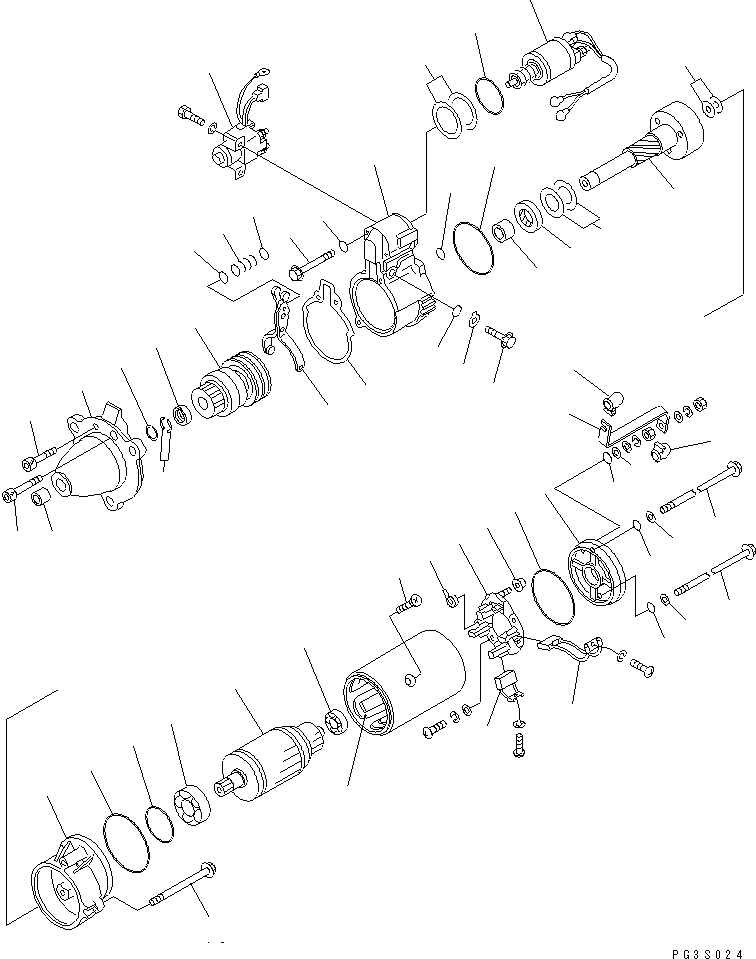 PG3S024