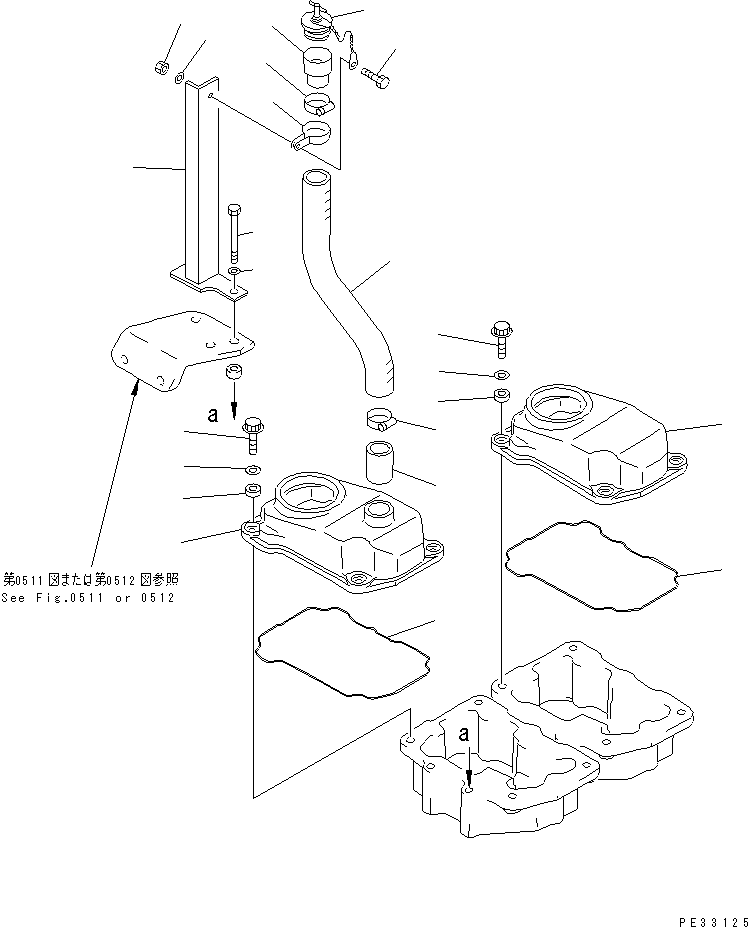 a

第0511図または第0512図参照
See Fig.0511 or 0512

a

PE33125