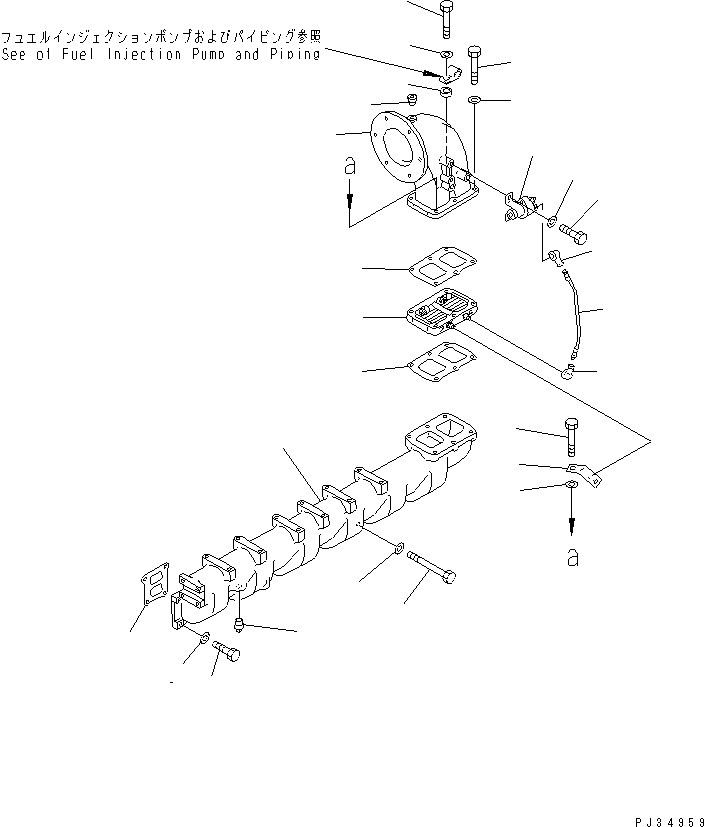 フュエルインジェクションポンプおよびパイピング参照
See of Fuel Injection Pump and Piping

a

a

PJ34959