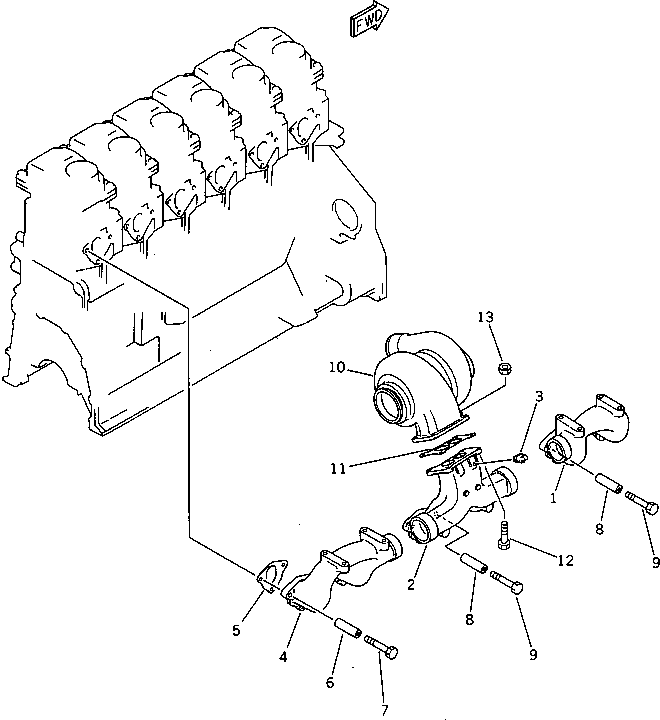 FWD
13
10
3
11
1
8
9
12
2
8
9
5
4
6
7