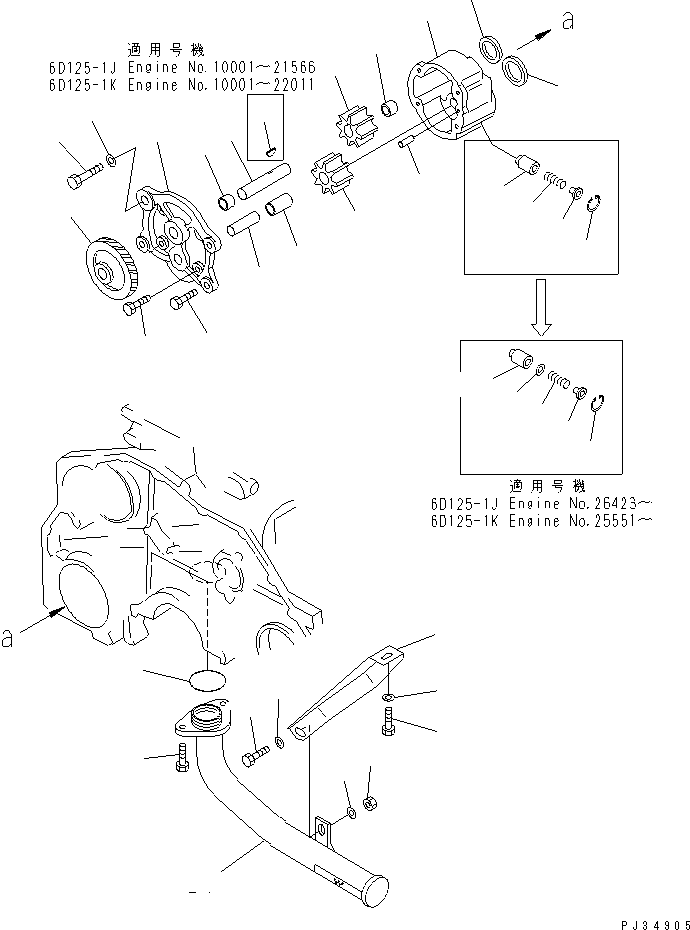 適用号機
6D125-1J Engine No.10001~21566
6D125-1K Engine No.10001~22011

a

適用号機
6D125-1J Engine No.26423~
6D125-1K Engine No.25551~

a

PJ34905