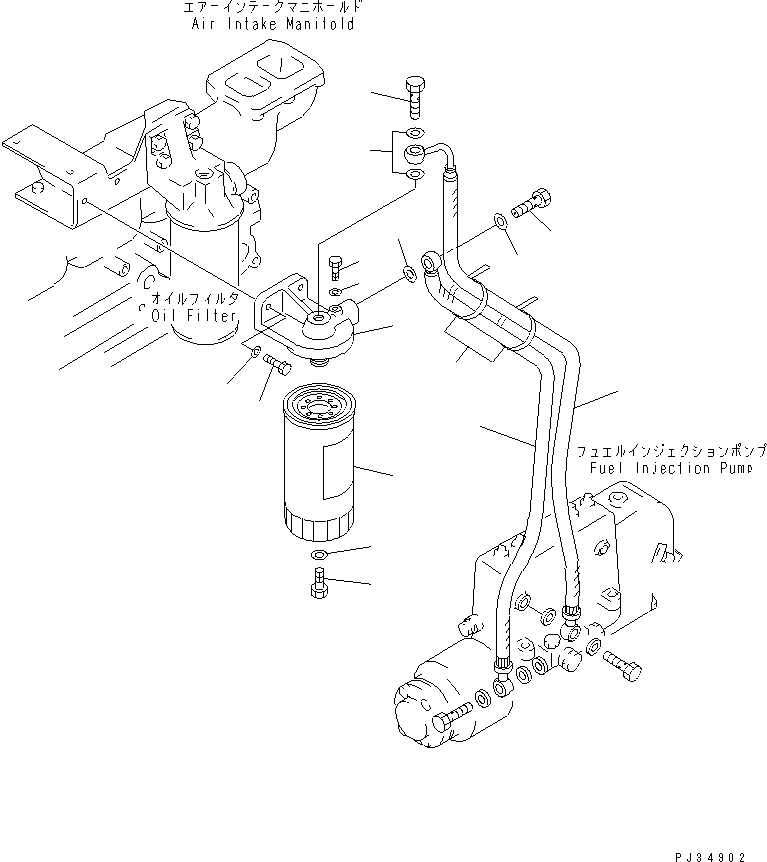 エアーインテークマニホールド
Air Intake Manifold

オイルフィルタ
Oil Filter

フュエルインジェクションポンプ
Fuel Injection Pump

PJ34902