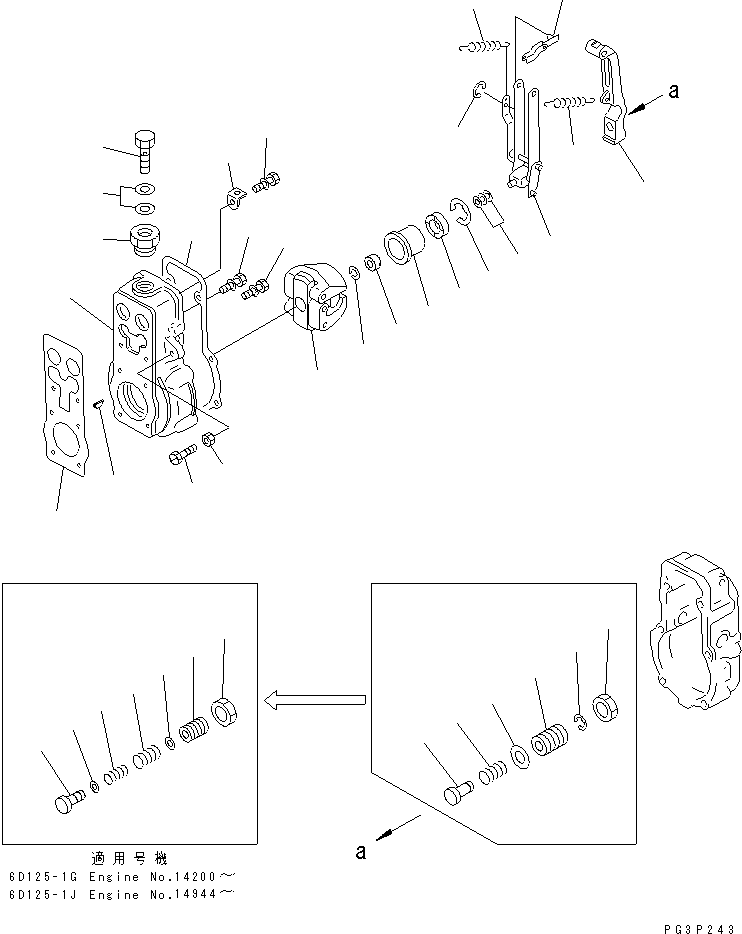 a

a

適用号機
6D125-1G Engine No.14200～
6D125-1J Engine No.14944～

PG3P243