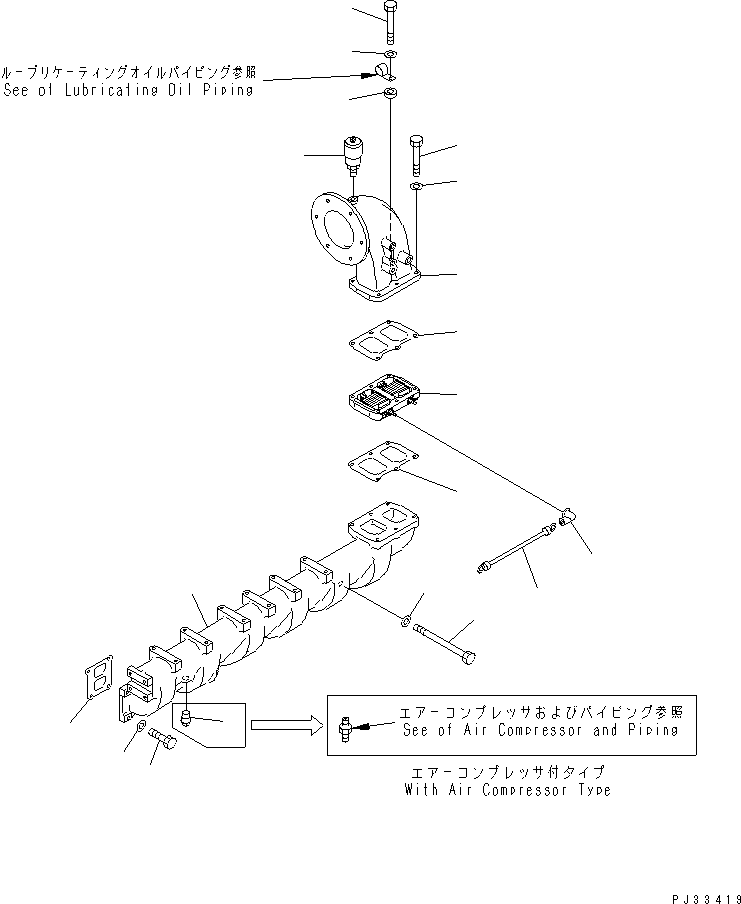 ルーブリケーティングオイルパイピング参照
See of Lubricating Oil Piping

エアーコンプレッサおよびパイピング参照
See of Air Compressor and Piping

エアーコンプレッサ付タイプ
With Air Compressor Type

PJ33419