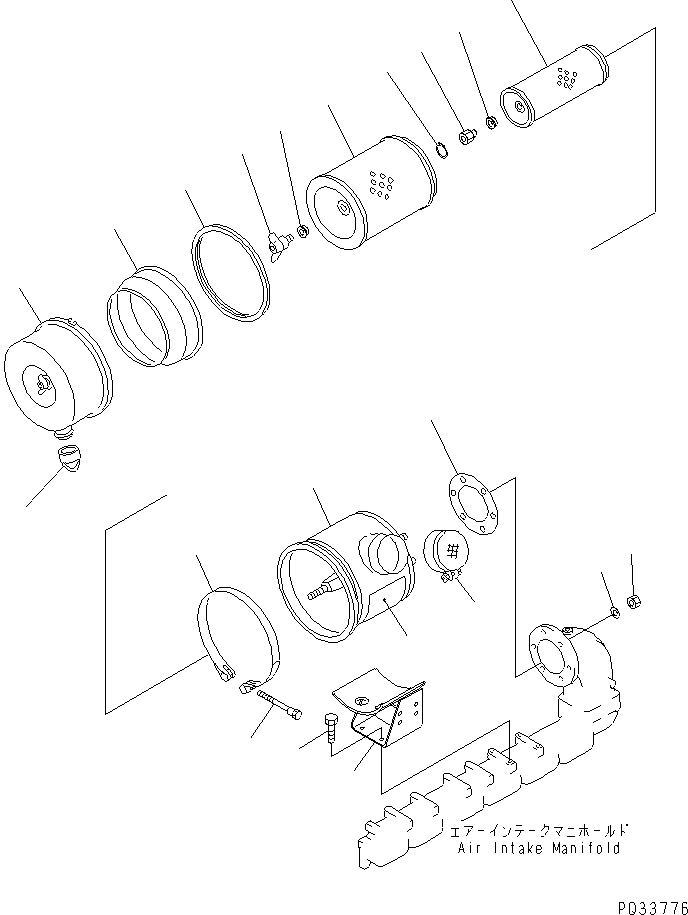 エアーインテークマニホールド
Air Intake Manifold

P033776