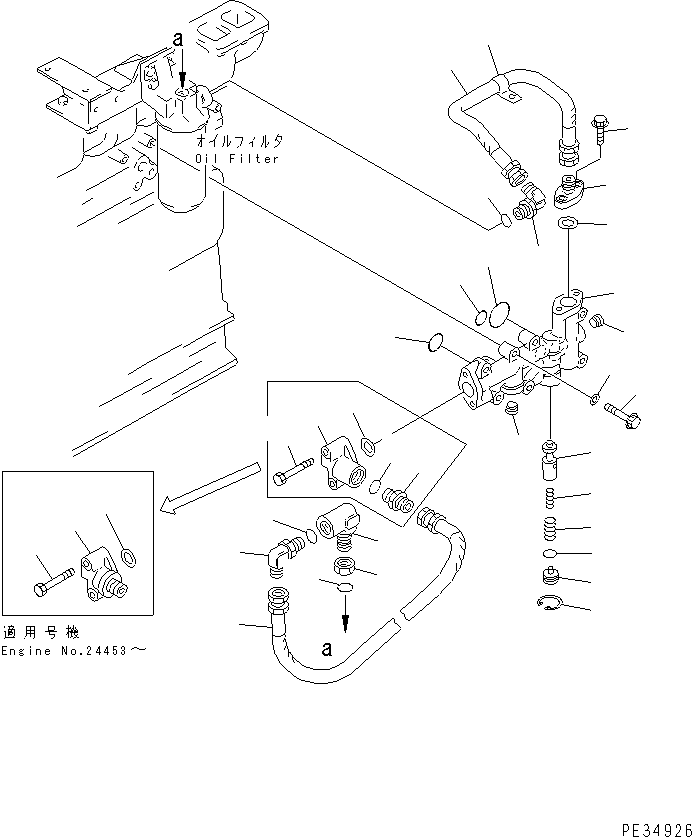 a
オイルフィルタ
Oil Filter

適用号機
Engine No.24453～

a

PE34926