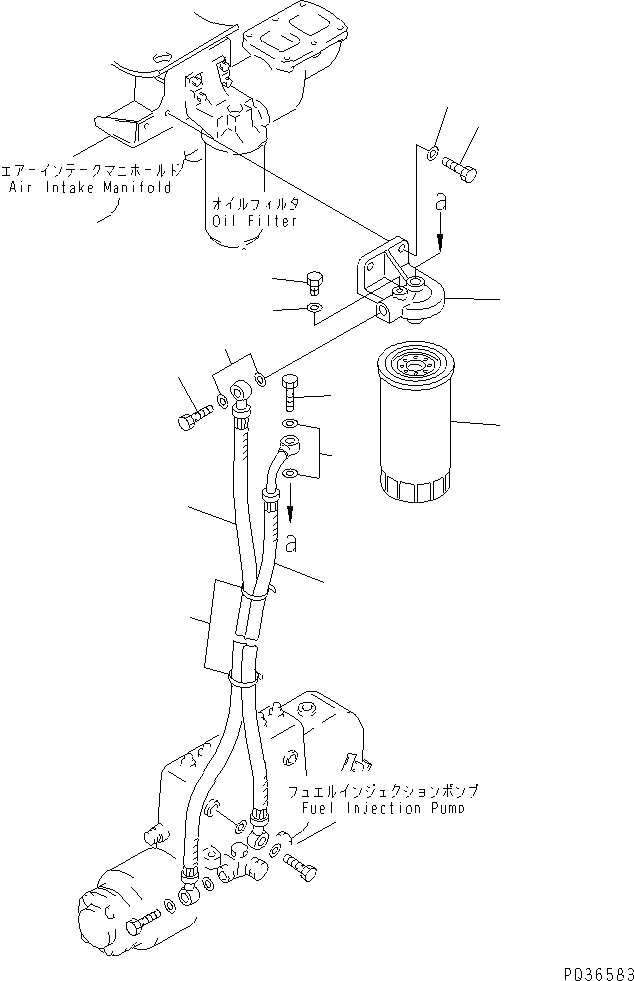 エアーインテークマニホールド
Air Intake Manifold

オイルフィルタ
Oil Filter

a

a

フュエルインジェクションポンプ
Fuel Injection Pump

PQ36583