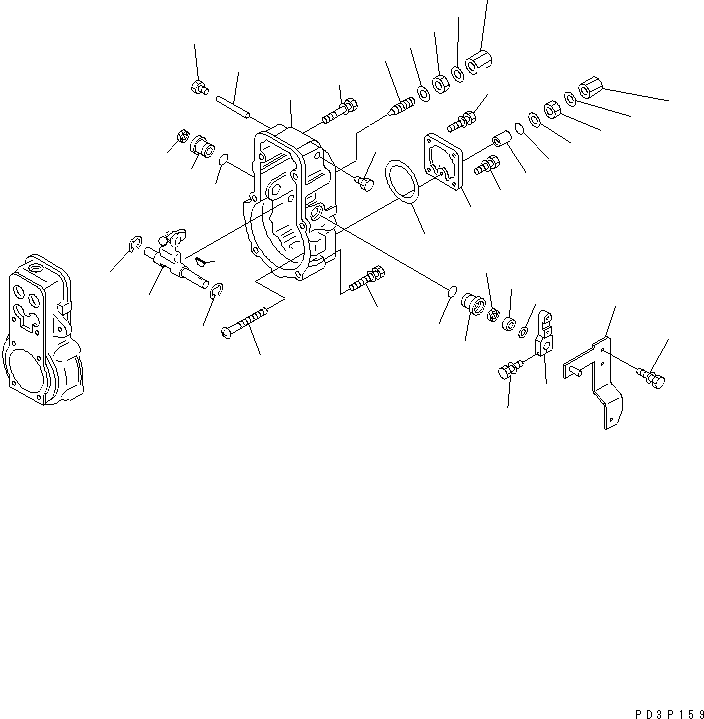 PD3P159