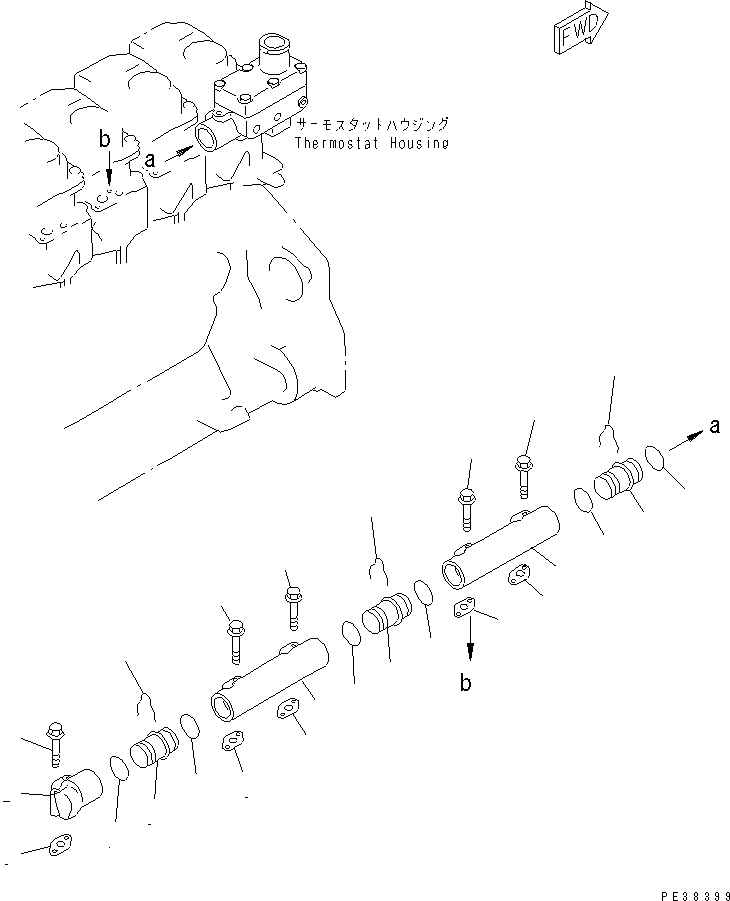 FWD

サーモスタットハウジング
Thermostat Housing

b
a

a

b

PE38399