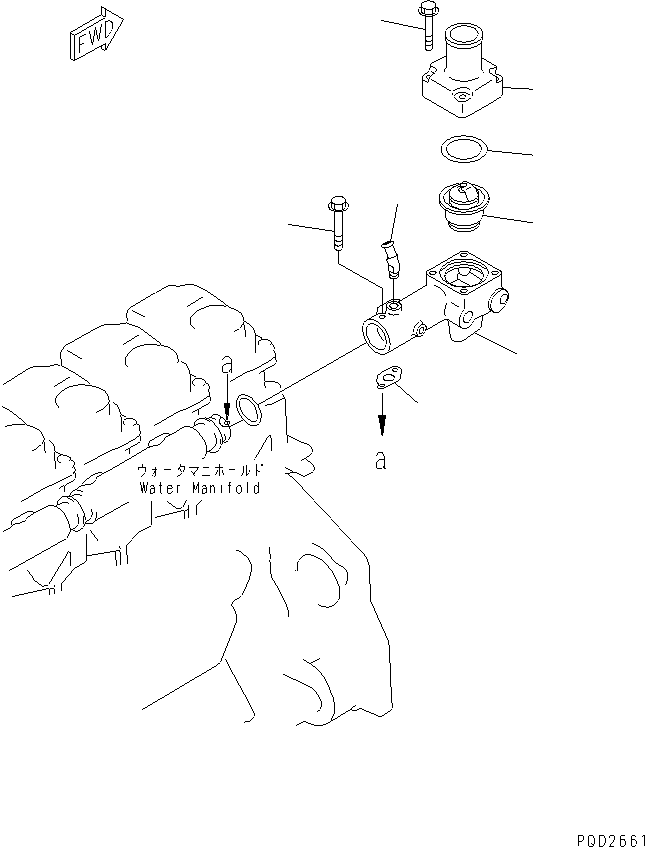 FWD

a

a

ウォータマニホールド
Water Manifold

PQD2661