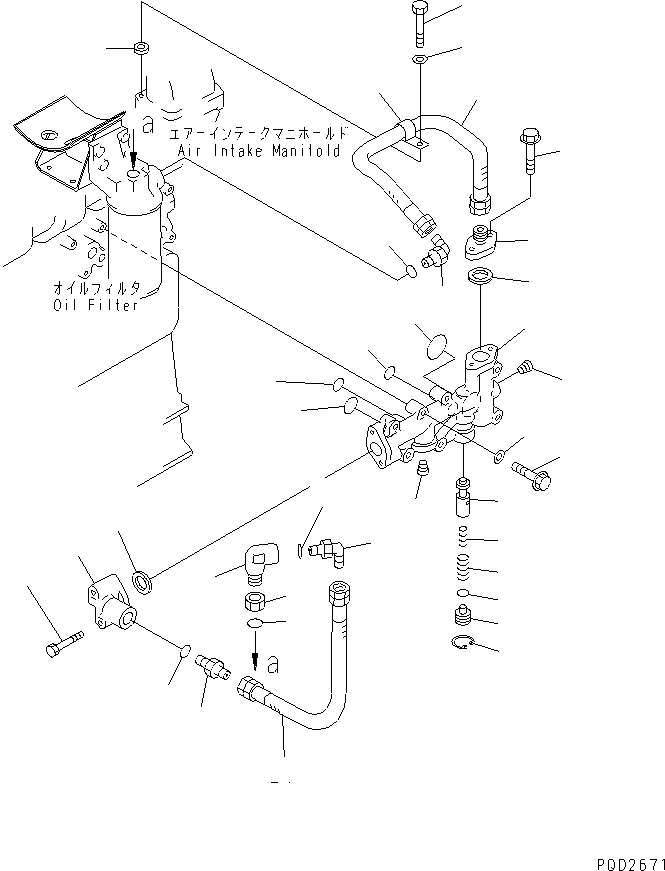 a
エアーインテークマニホールド
Air Intake Manifold
オイルフィルタ
Oil Filter
a
PQD2671