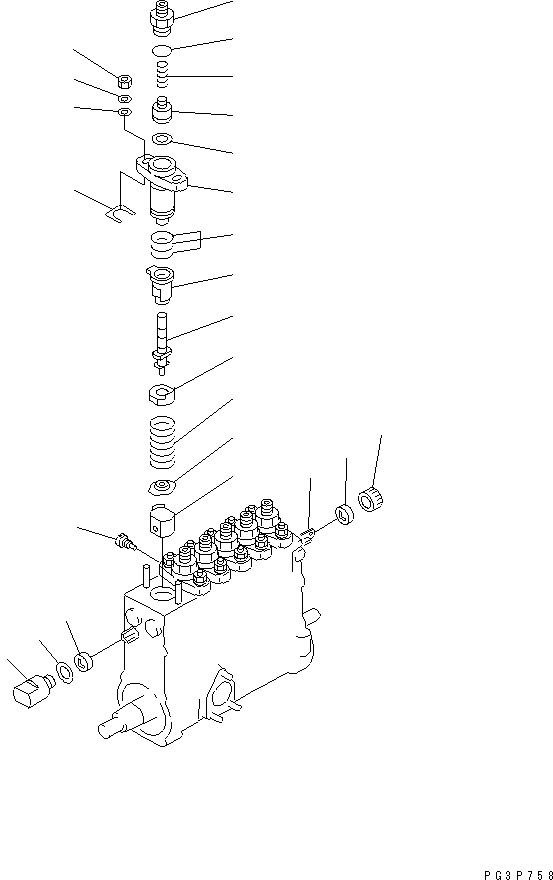 PG3P758