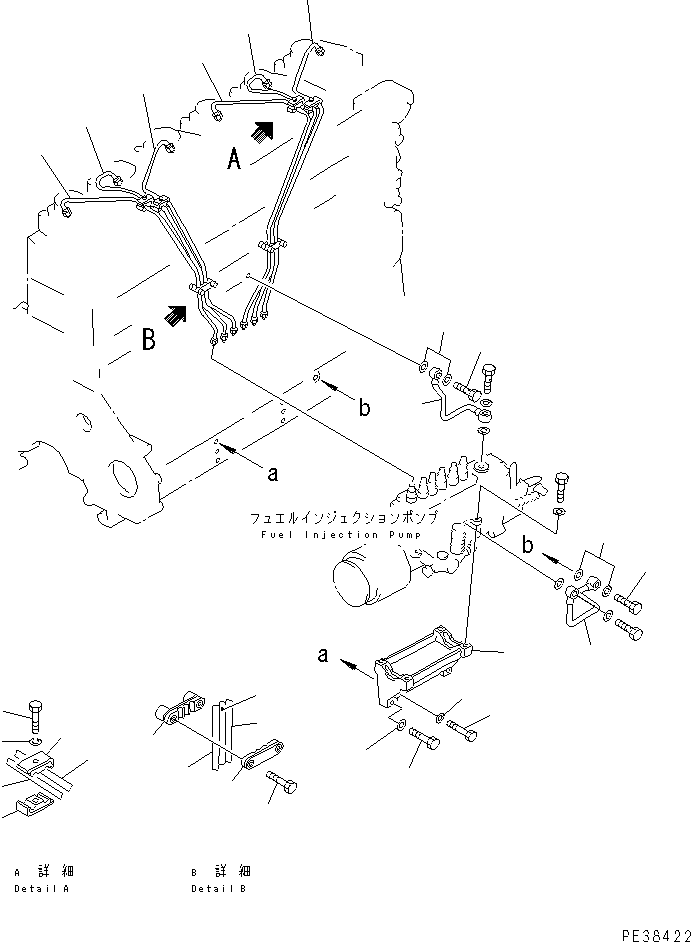 A

B

b

a

フュエルインジェクションポンプ
Fuel Injection Pump

b

a

A 詳細
Detail A

B 詳細
Detail B

PE38422