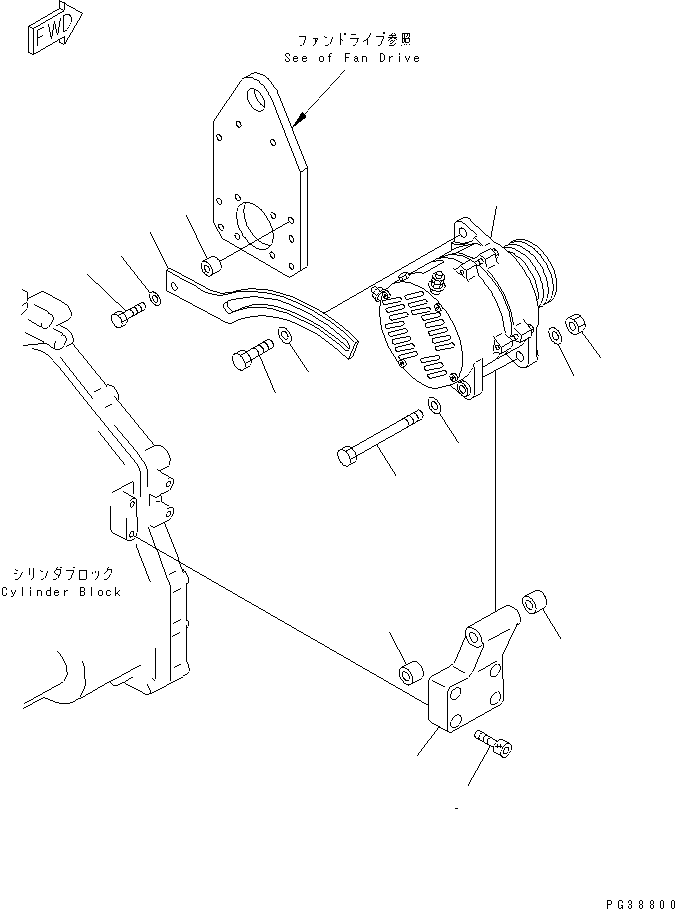 FWD

ファンドライブ参照
See of Fan Drive

シリンダブロック
Cylinder Block

PG38800