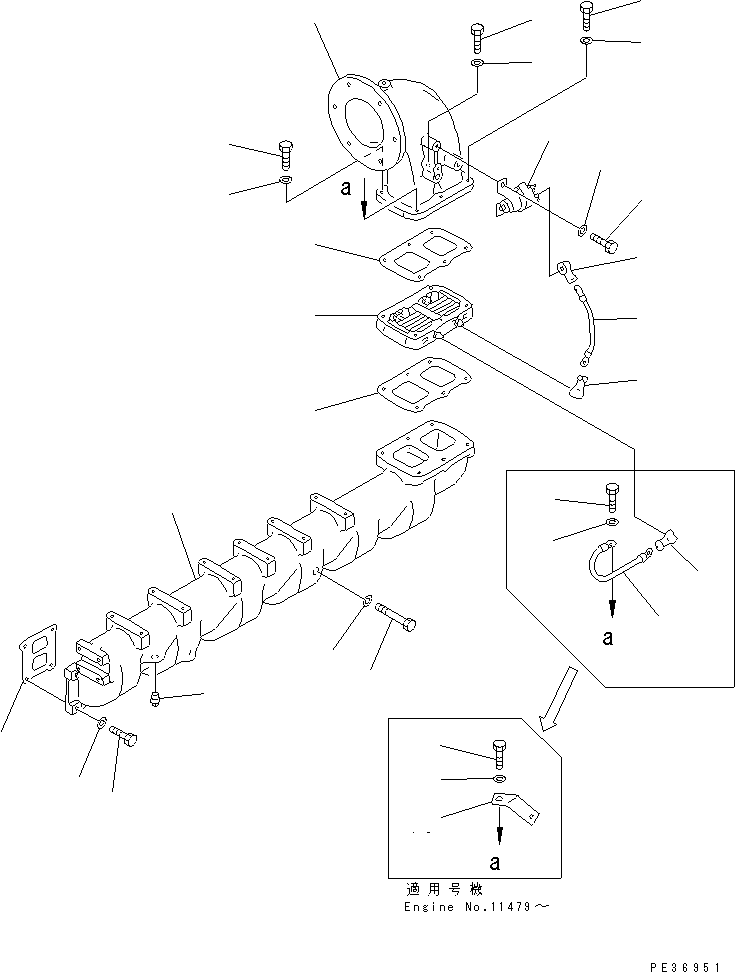 a

a

a

適用号機
Engine No.11479～

PE36951