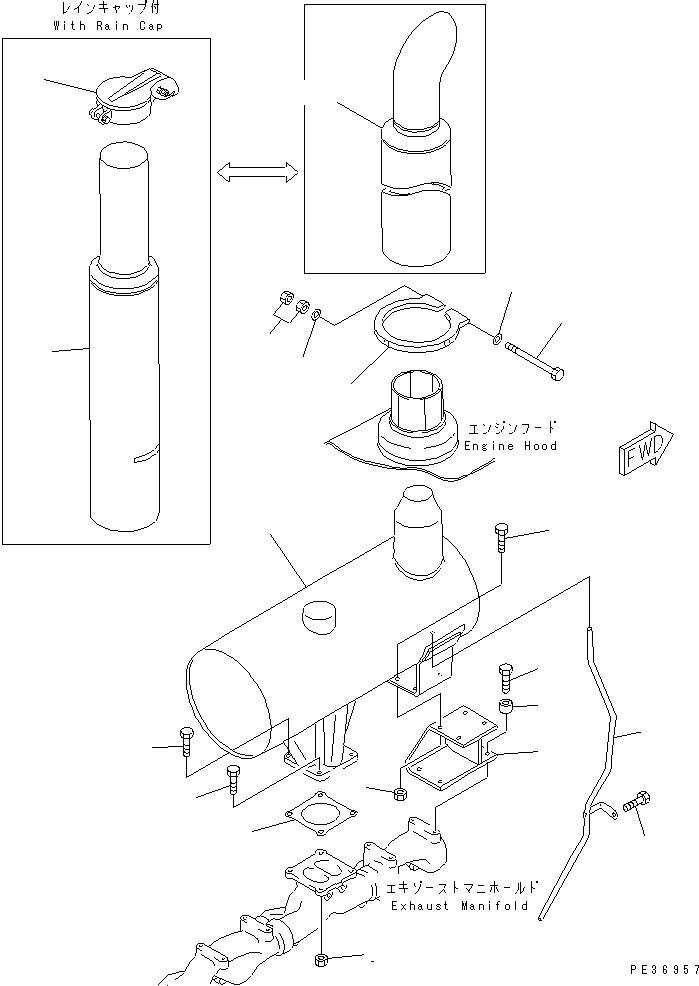 レインキャップ付
With Rain Cap

エンジンフード
Engine Hood

FWD

エキゾーストマニホールド
Exhaust Manifold

PE36957