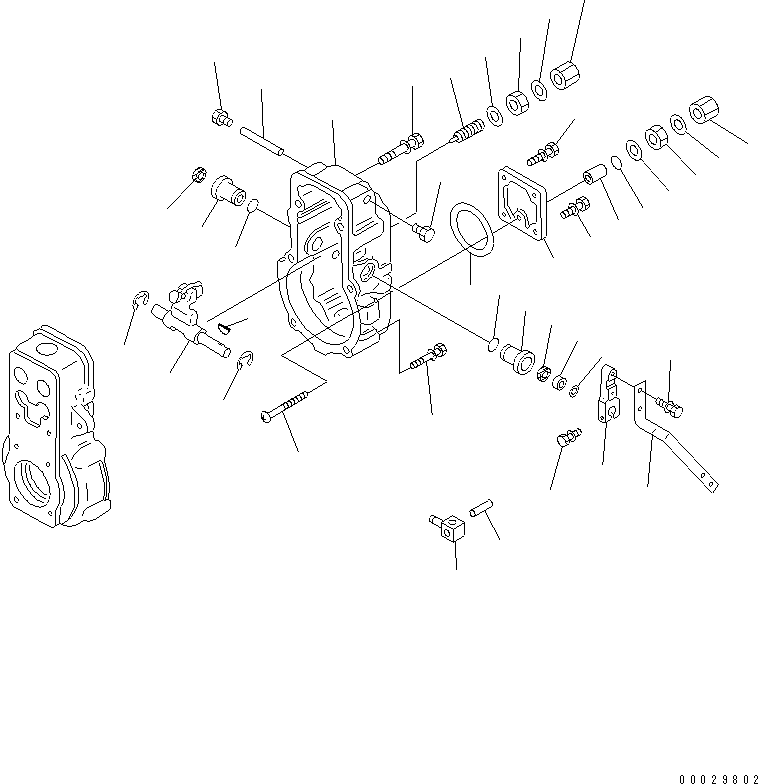 00029802