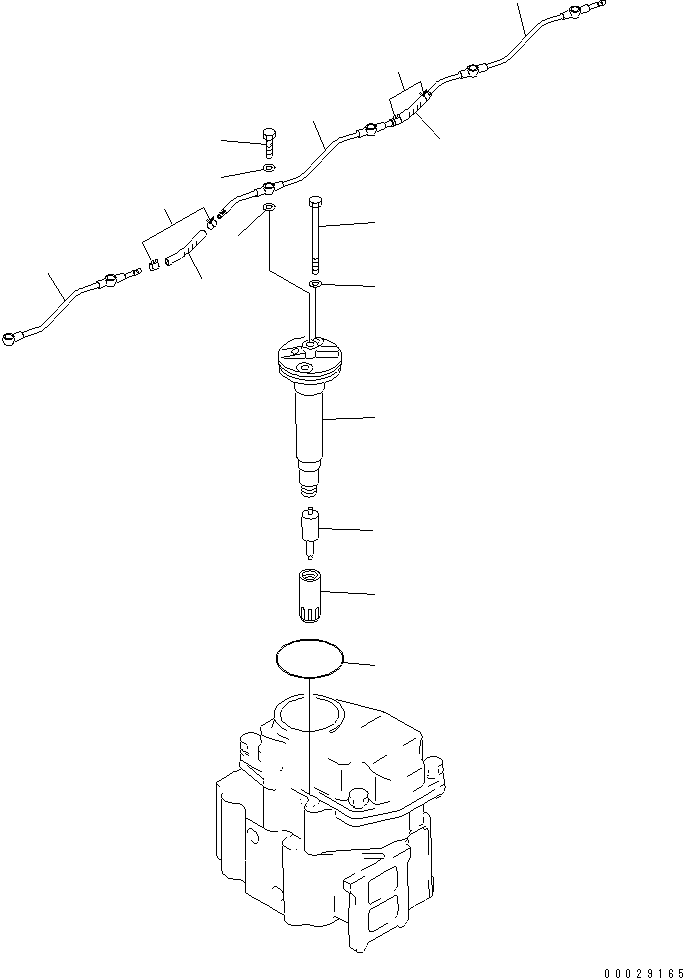 00029165