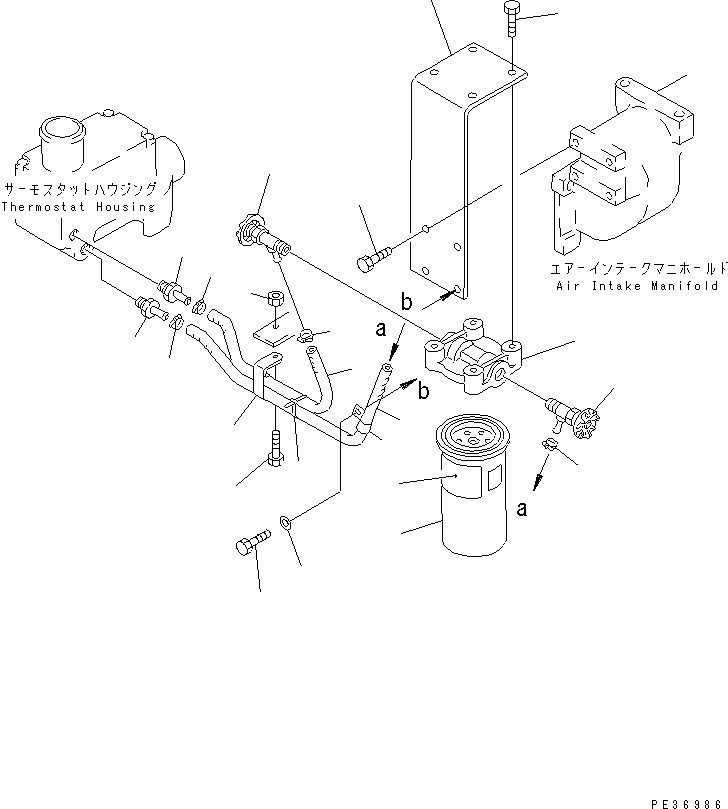 サーモスタットハウジング
Thermostat Housing

エアーインテークマニホールド
Air Intake Manifold

b
a
b
a

PE36986