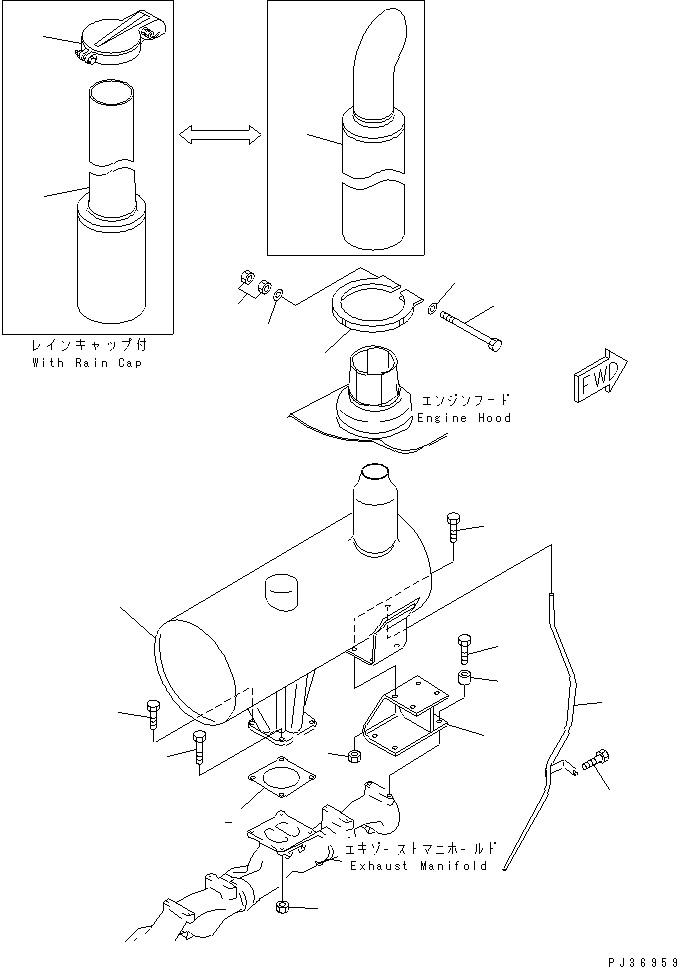 レインキャップ付
With Rain Cap

FWD

エンジンフード
Engine Hood

エキゾーストマニホールド
Exhaust Manifold

PJ36959