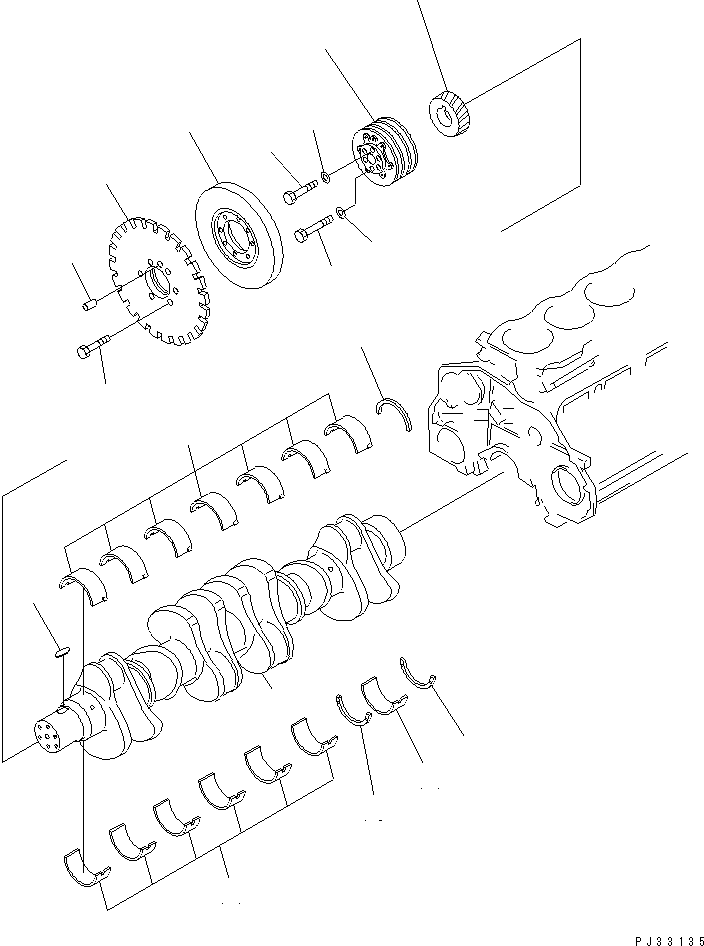 PJ33135