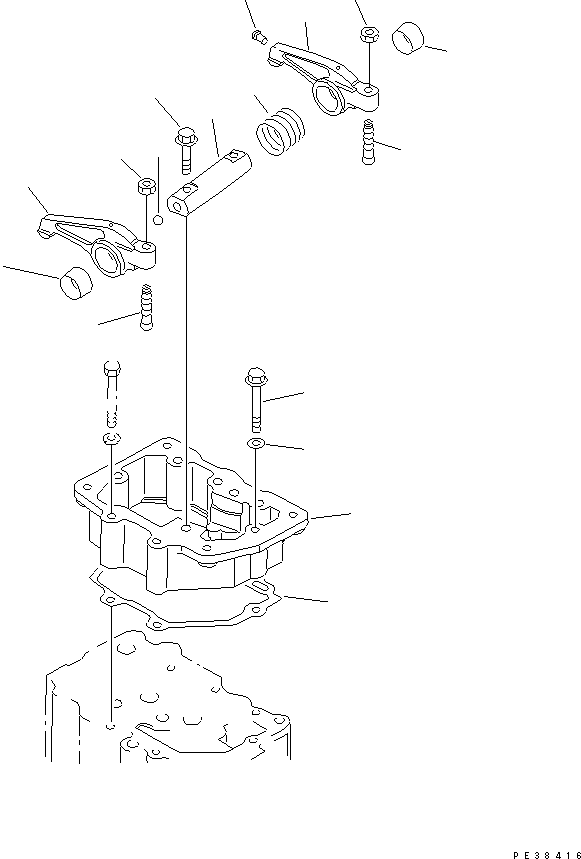 PE38416