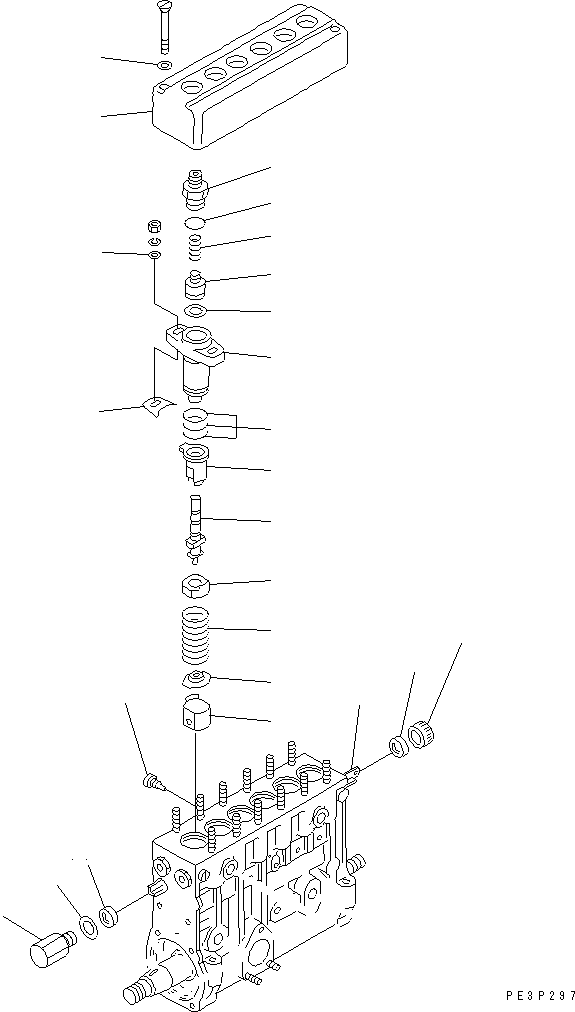 PE3P297