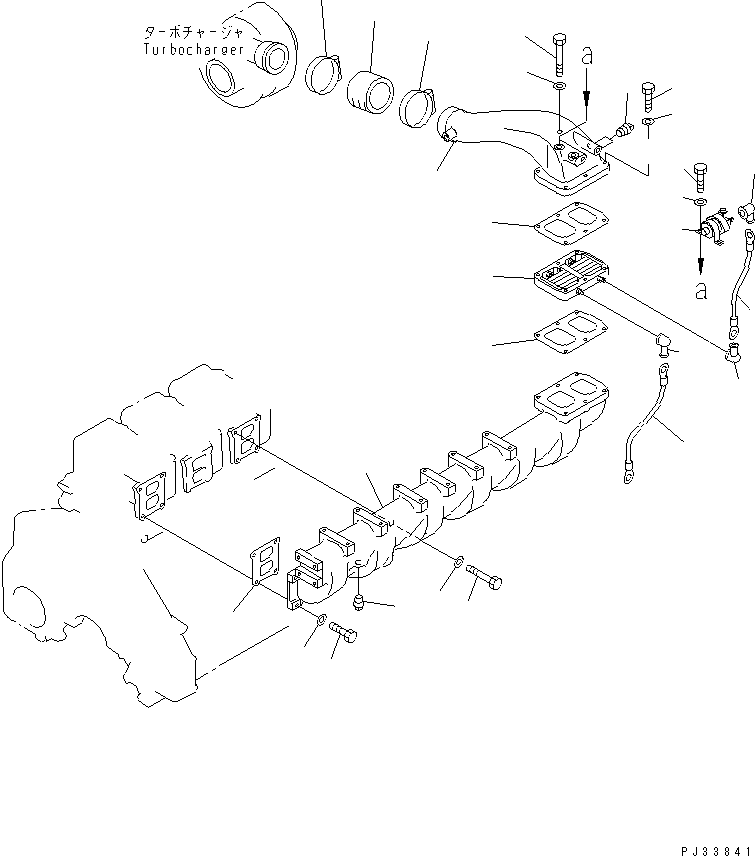 ターボチャージャ
Turbocharger

a

a

PJ33841