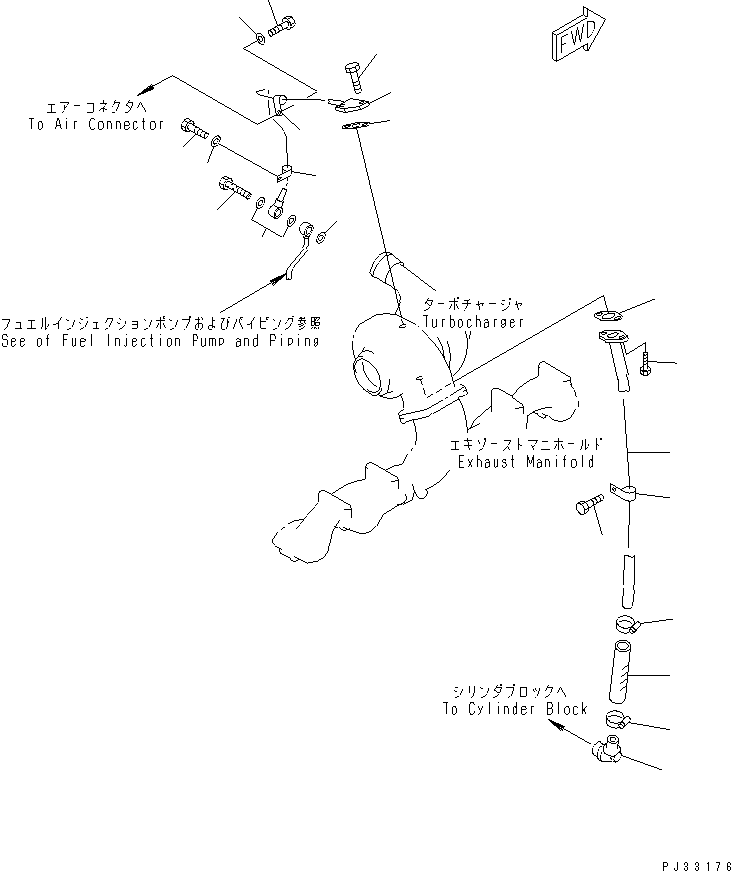 FWD

エアーコネクタへ
To Air Connector

フュエルインジェクションポンプおよびパイピング参照
See of Fuel Injection Pump and Piping

ターボチャージャ
Turbocharger

エキゾーストマニホールド
Exhaust Manifold

シリンダブロックへ
To Cylinder Block

PJ33176