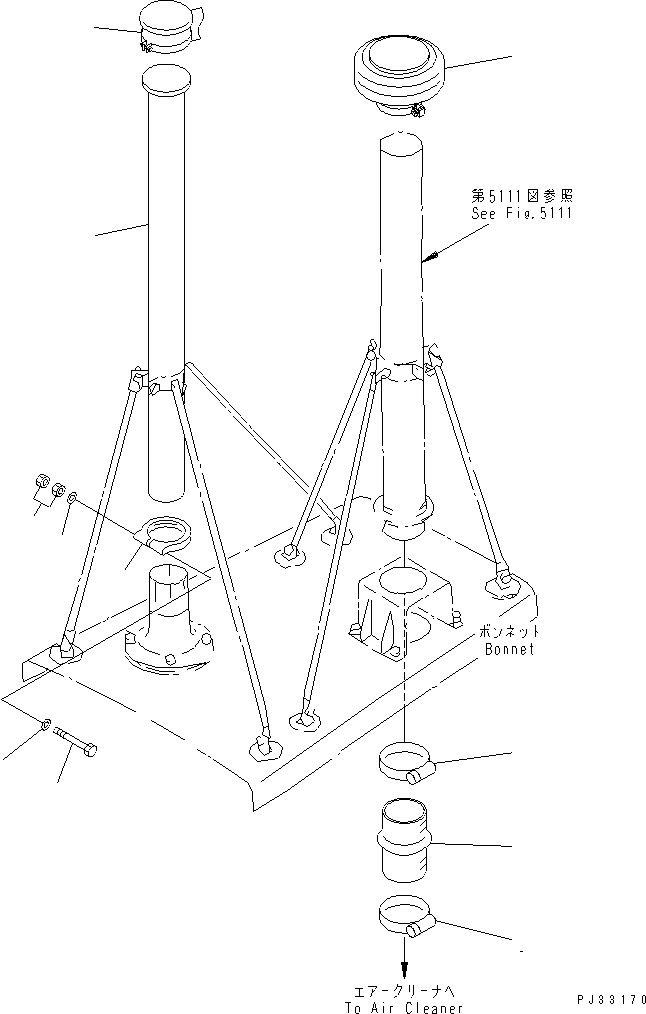 第5111図参照
See Fig.5111

ボンネット
Bonnet

エアークリーナへ
To Air Cleaner

PJ33170