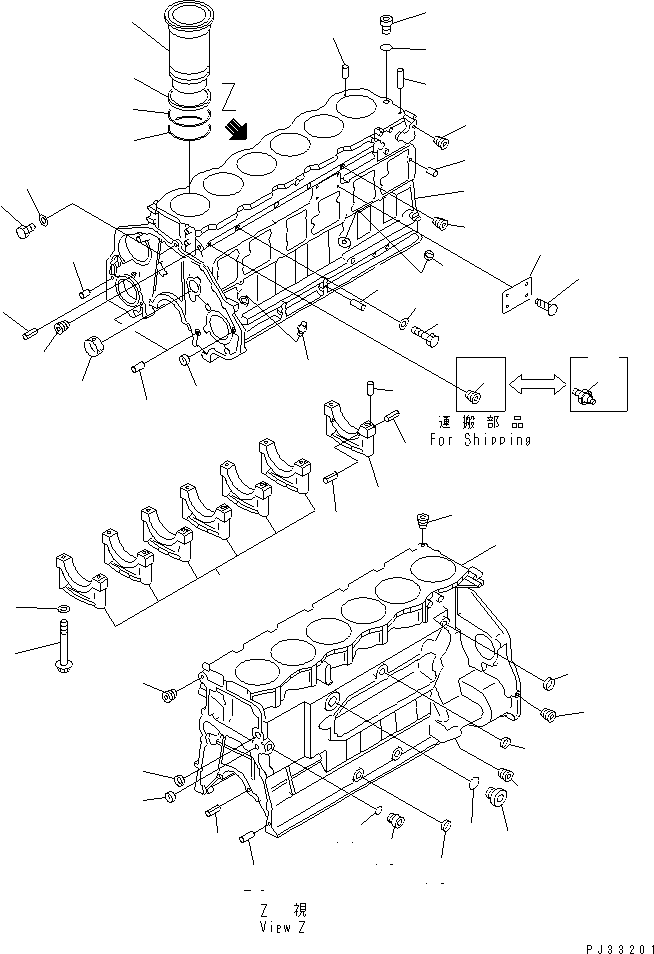 Z

運搬部品
For Shipping

Z 視
View Z

PJ33201