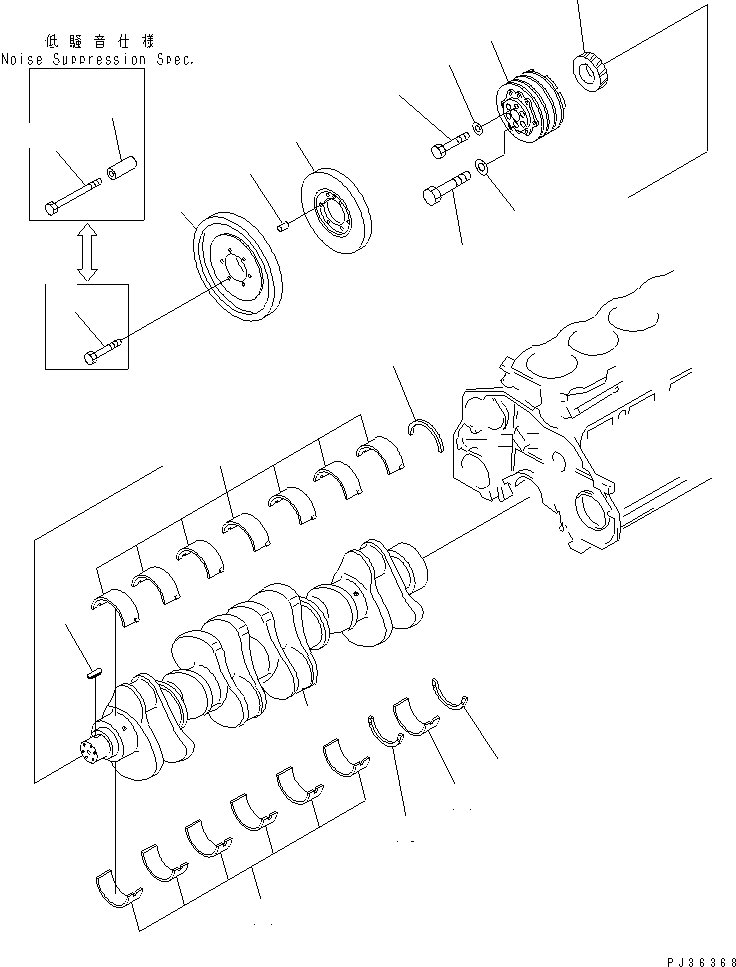 低騒音仕様
Noise Suppression Spec.

PJ36368