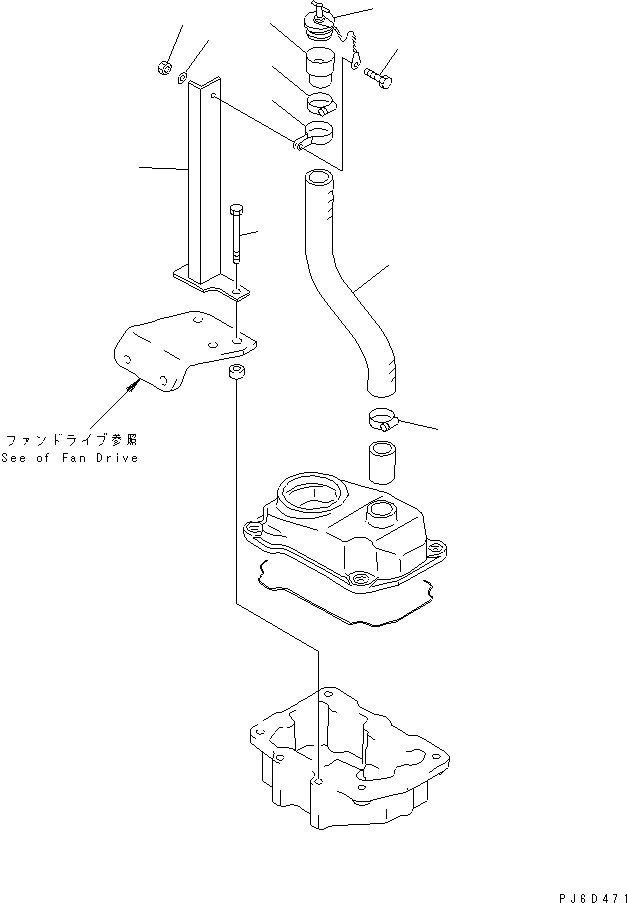 ファンドライブ参照
See of Fan Drive

PJ6D471