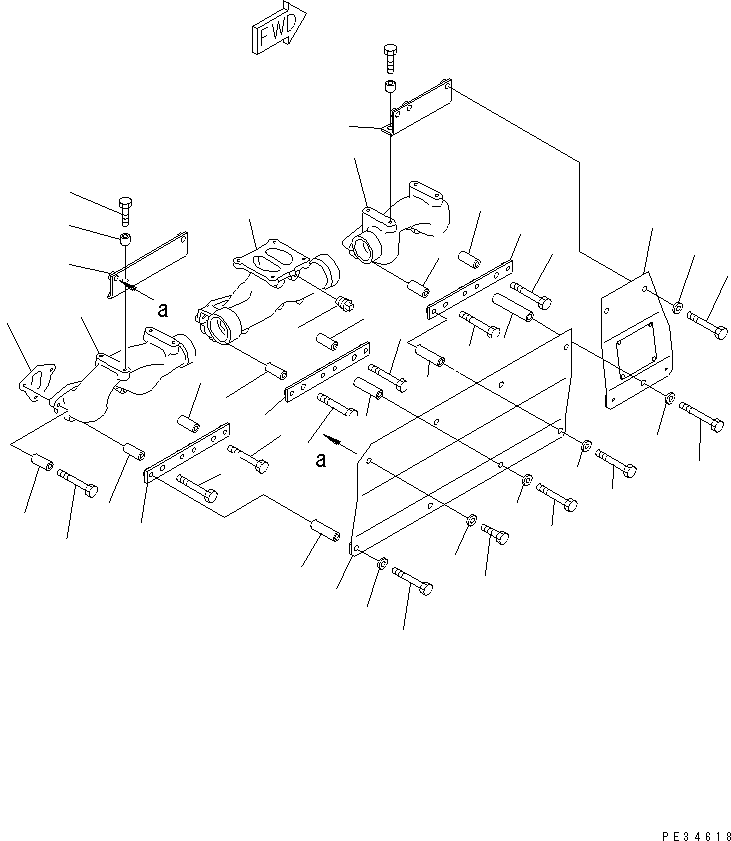 FWD

a

a

PE34618