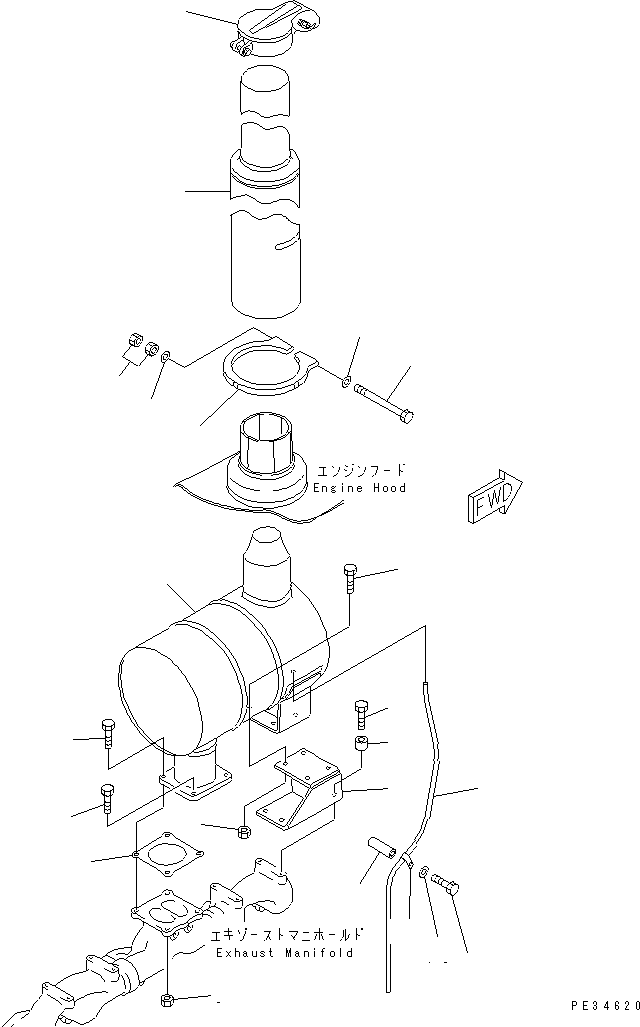 エンジンフード
Engine Hood

FWD

エキゾーストマニホールド
Exhaust Manifold

PE34620