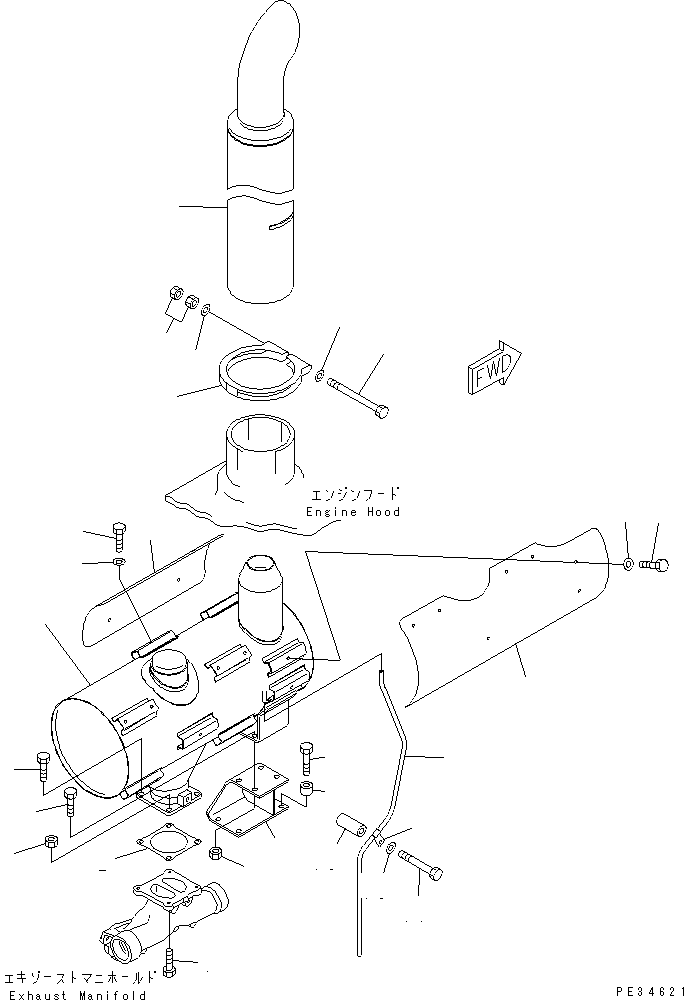 FWD

エンジンフード
Engine Hood

エキゾーストマニホールド
Exhaust Manifold

PE34621