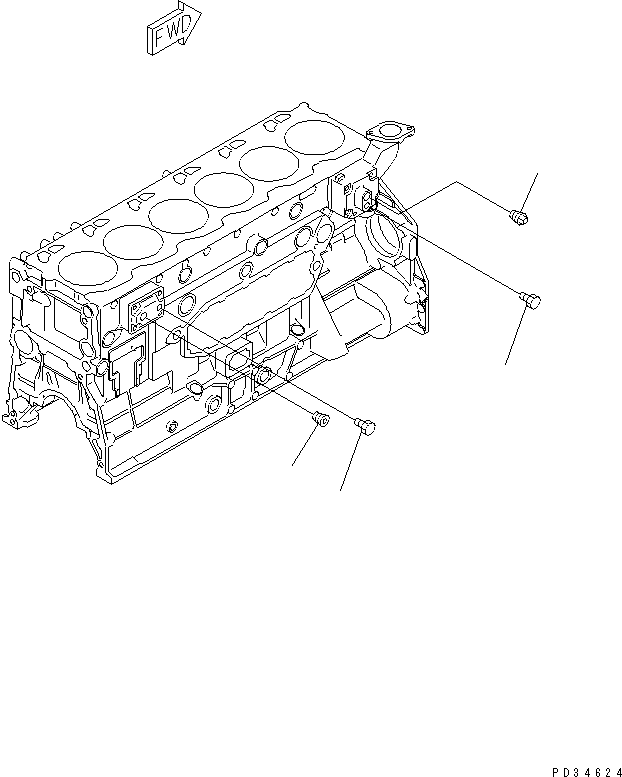 FWD

PD34624