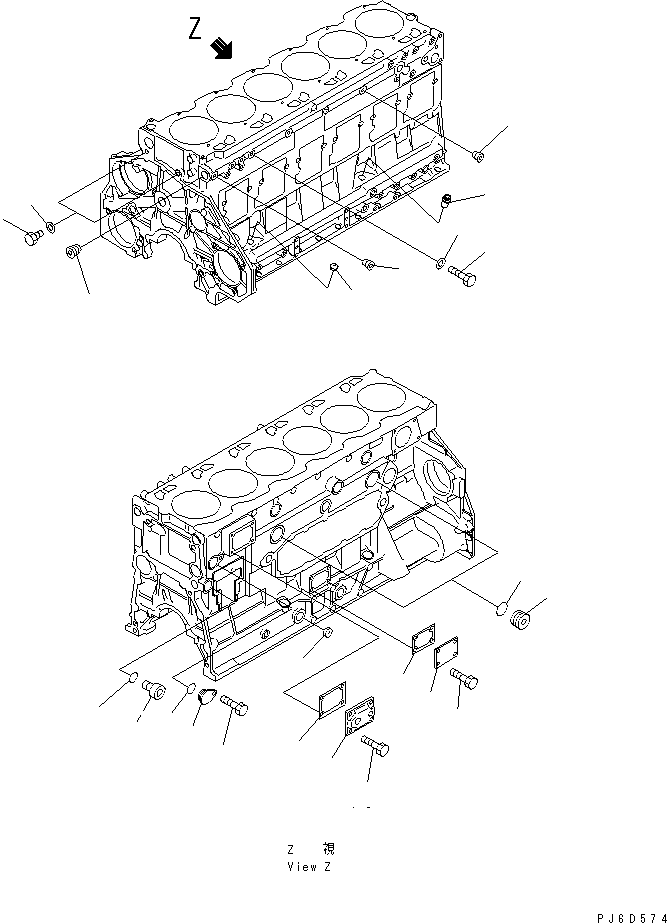 Z

Z 視
View Z

PJ6D574