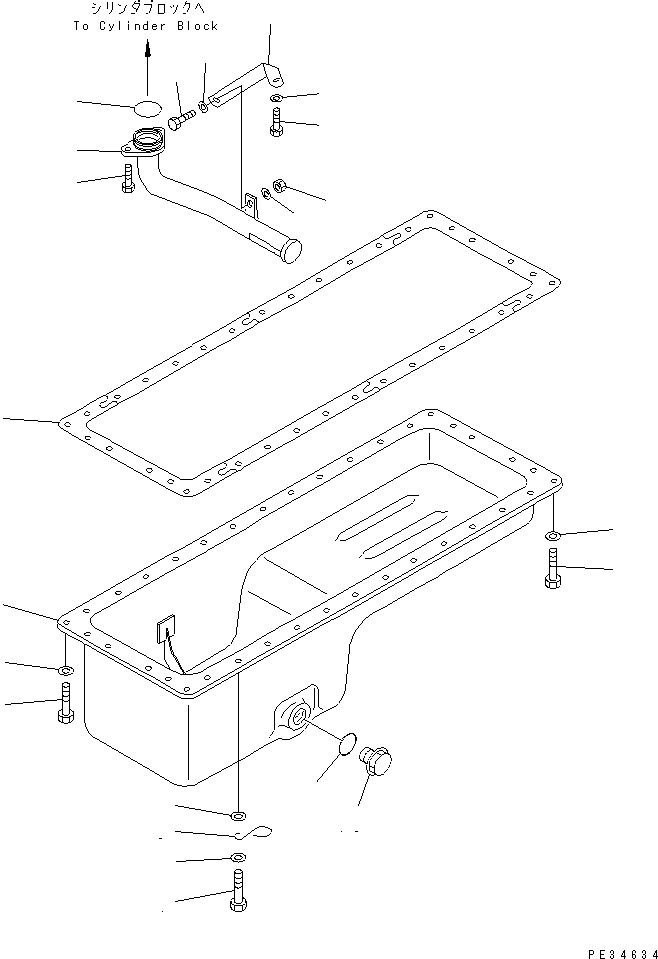 シリンダブロックへ
To Cylinder Block

PE34634