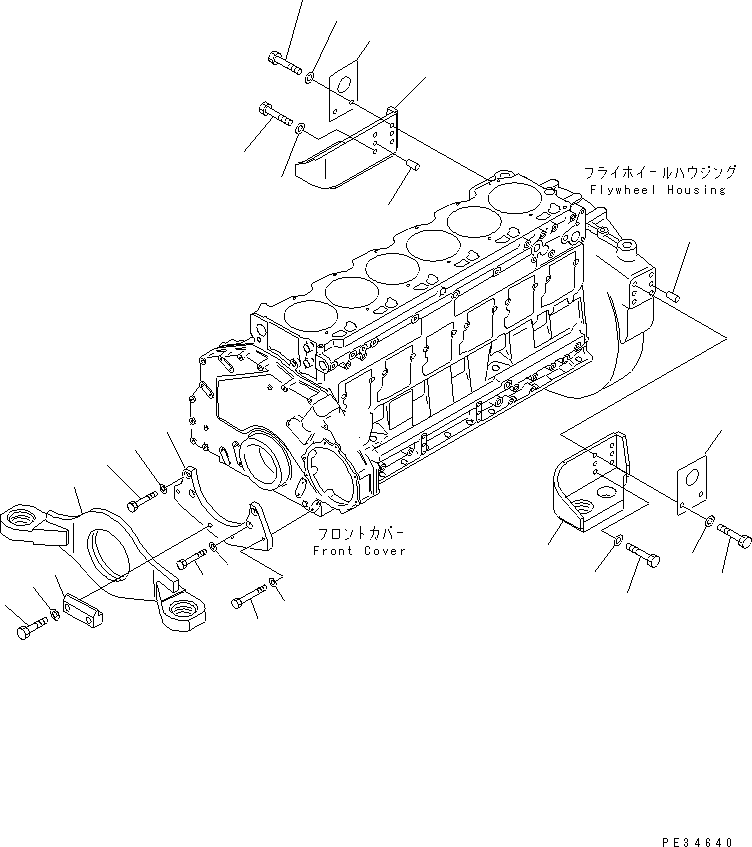 フライホイールハウジング
Flywheel Housing

フロントカバー
Front Cover

PE34640