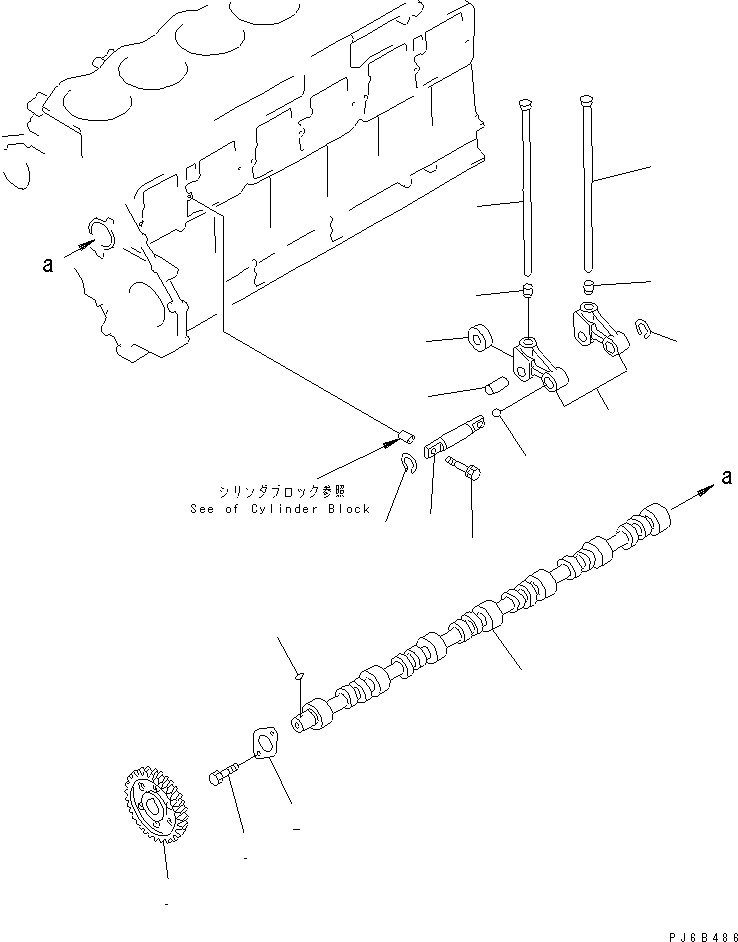 a

シリンダブロック参照
See of Cylinder Block

a

PJ6B486