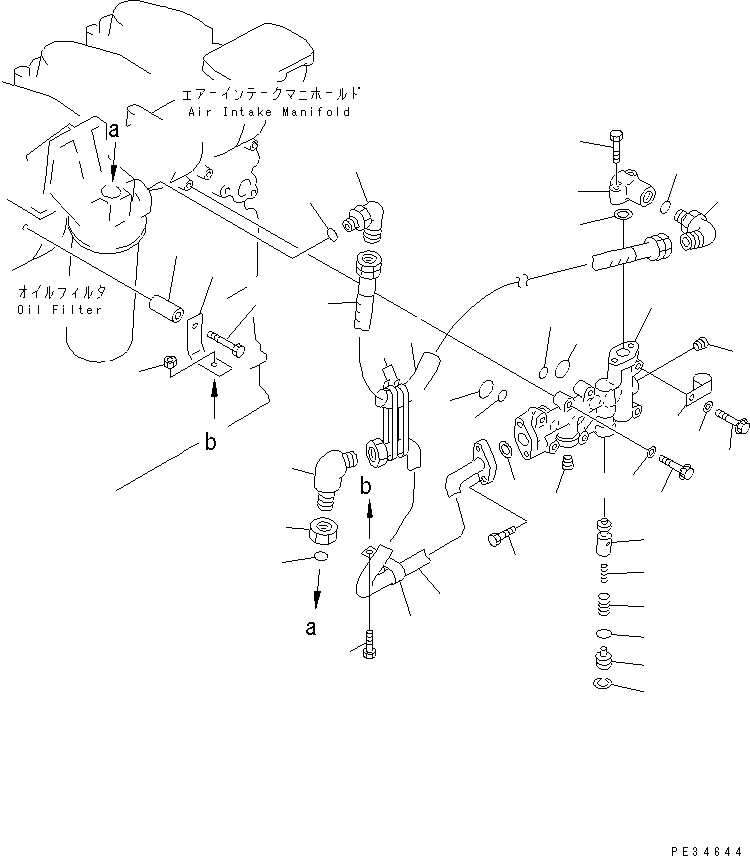 エアーインテークマニホールド
Air Intake Manifold

a

オイルフィルタ
Oil Filter

b

b

a

PE34644