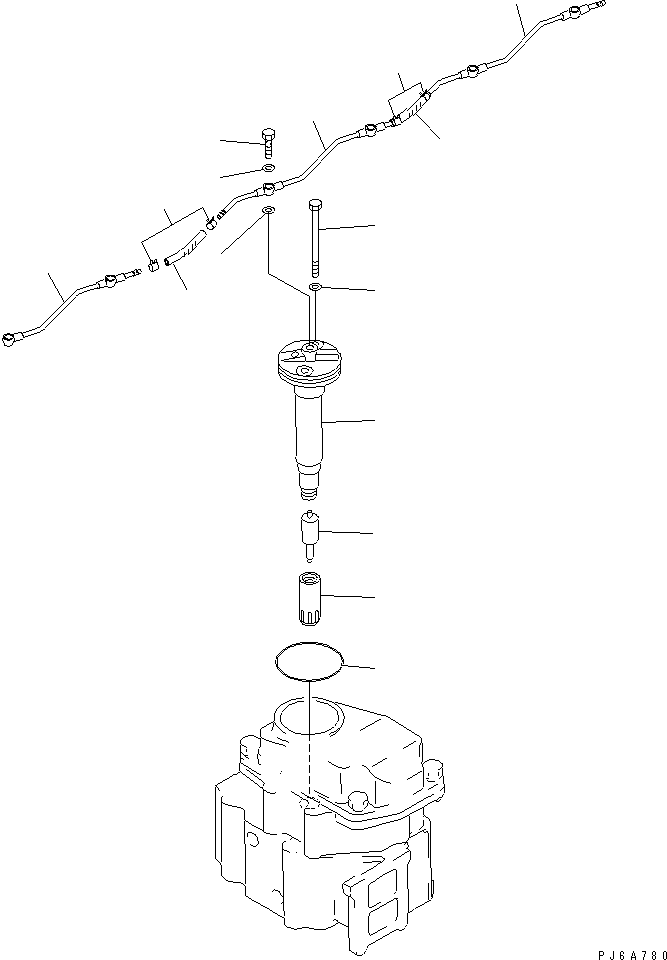 PJ6A780