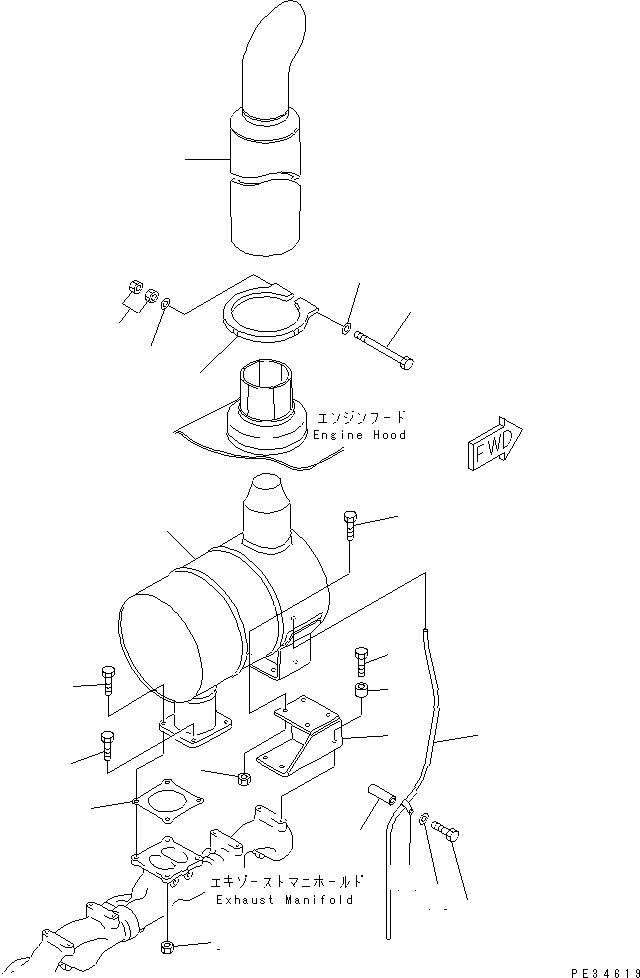 エンジンフード
Engine Hood

FWD

エキゾーストマニホールド
Exhaust Manifold

PE34619