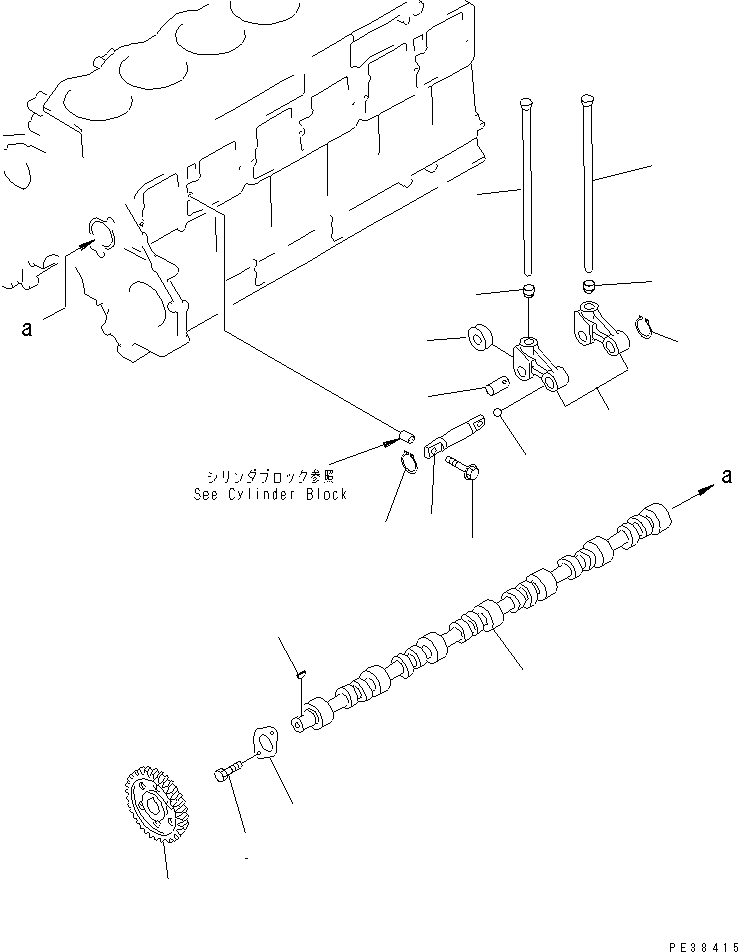 a

シリンダブロック参照
See Cylinder Block

a

PE38415