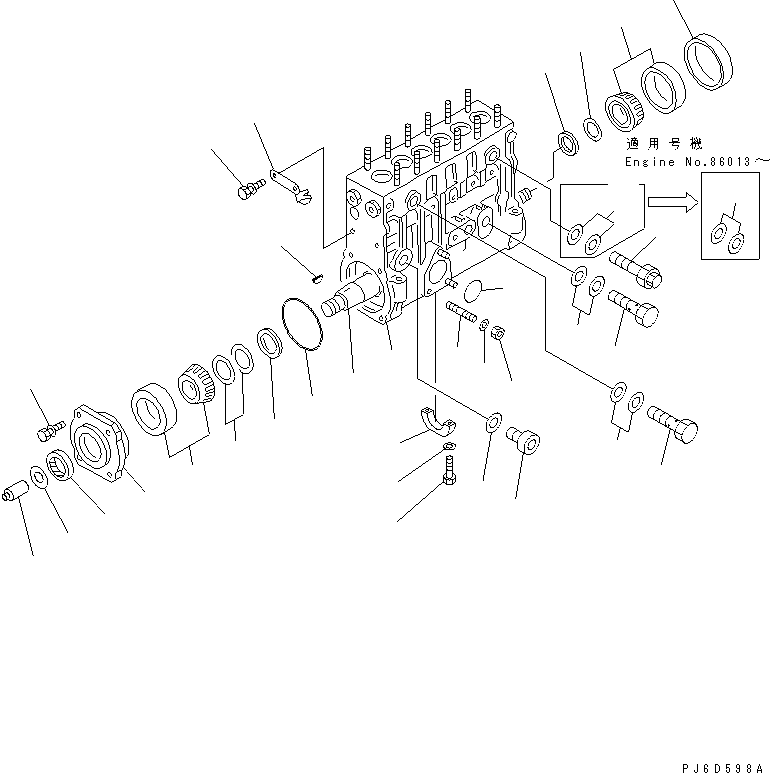 適用号機
Engine No.86013～

PJ6D598A