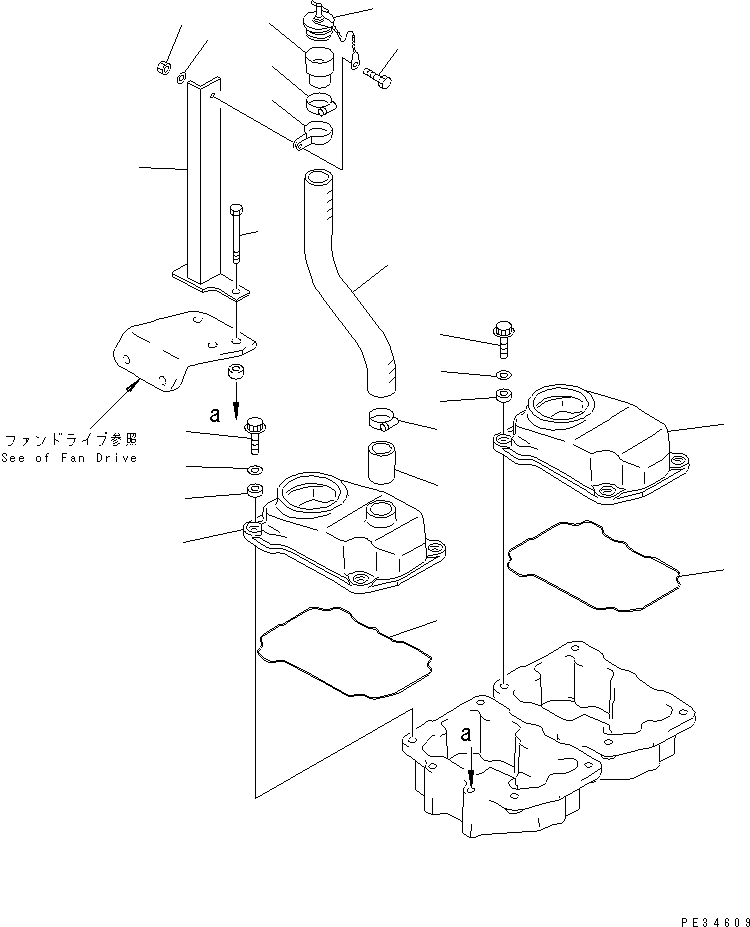 a
ファンドライブ参照
See of Fan Drive
a
PE34609