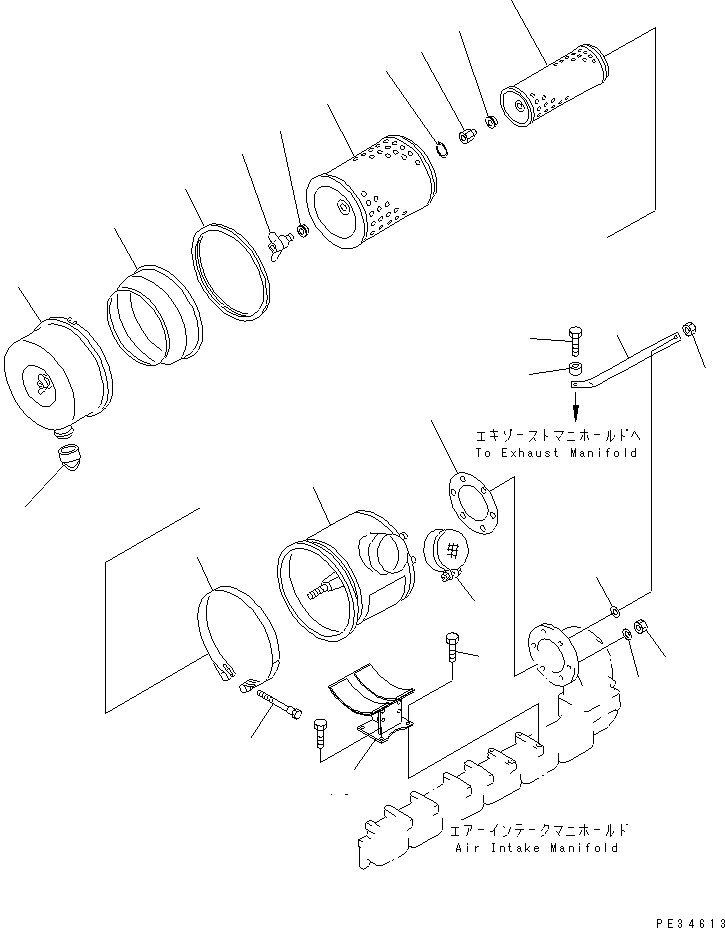 エキゾーストマニホールドへ
To Exhaust Manifold

エアーインテークマニホールド
Air Intake Manifold

PE34613